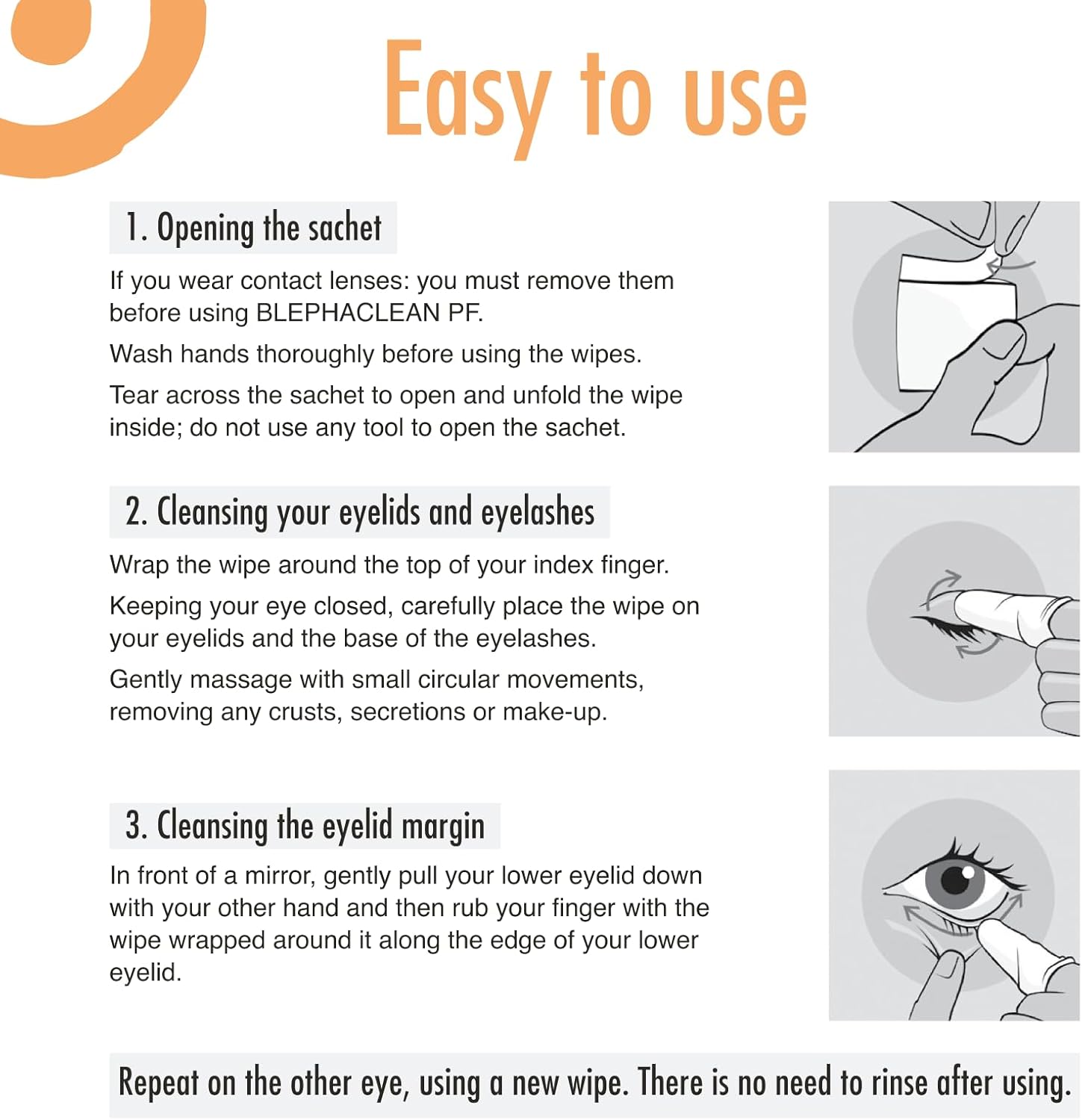 Easy to use

1. Opening the sachet

If you wear contact lenses: you must remove them before using BLEPHACLEAN PF.

Wash hands thoroughly before using the wipes.

Tear across the sachet to open and unfold the wipe inside; do not use any tool to open the sachet.

2. Cleansing your eyelids and eyelashes

Wrap the wipe around the top of your index finger.

Keeping your eye closed, carefully place the wipe on your eyelids and the base of the eyelashes.

Gently massage with small circular movements, removing any crusts, secretions or make-up.

3. Cleansing the eyelid margin

In front of a mirror, gently pull your lower eyelid down with your other hand and then rub your finger with the wipe wrapped around it along the edge of your lower eyelid.

Repeat on the other eye, using a new wipe. There is no need to rinse after using.